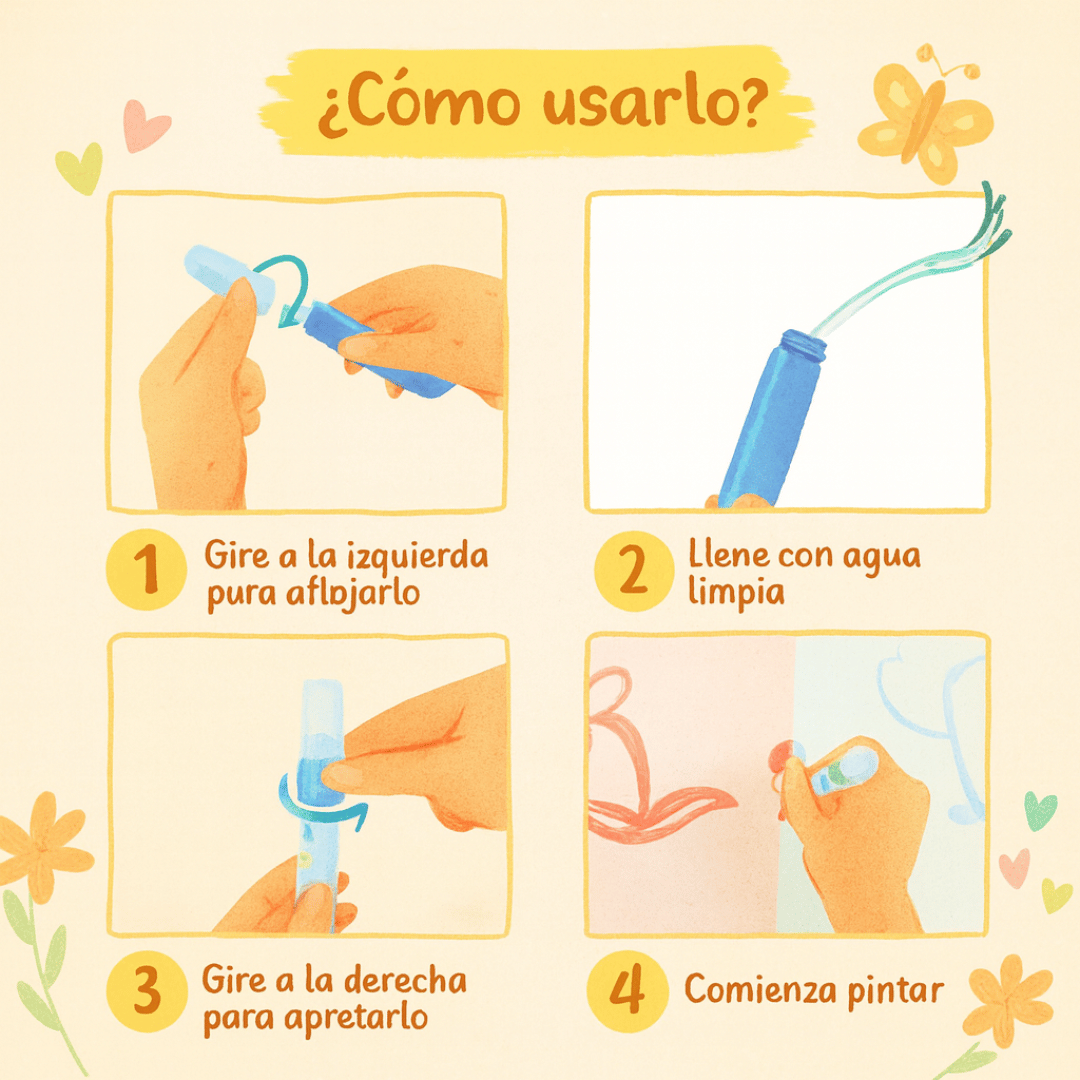 ¿Cómo usarlo?

1 Gire a la izquierda pura aflojarlo

2 Llene con agua limpia

3 Gire a la derecha para apretarlo

4 Comienza pintar